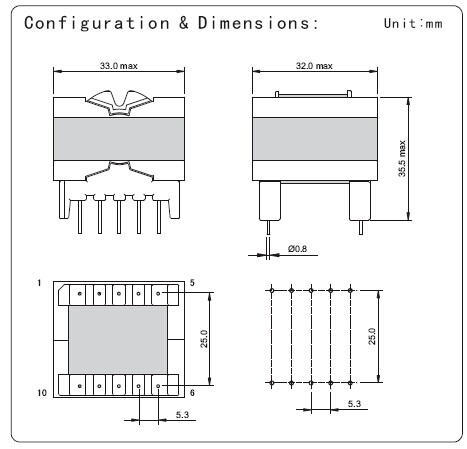 Configuration & Dimensions:

Unit:mm

33.0 max

32.0 max

35.5 max

Ø0.8

1

5

25.0

10

6

5.3

25.0

5.3