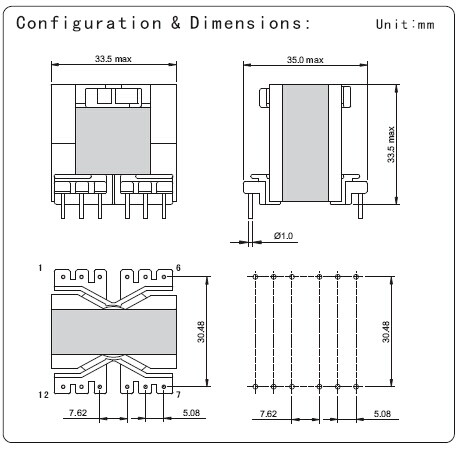 Configuration & Dimensions: Unit:mm

33.5 max

35.0 max

33.5 max

Ø1.0

1

6

30.48

12

7

7.62

5.08

30.48

7.62

5.08